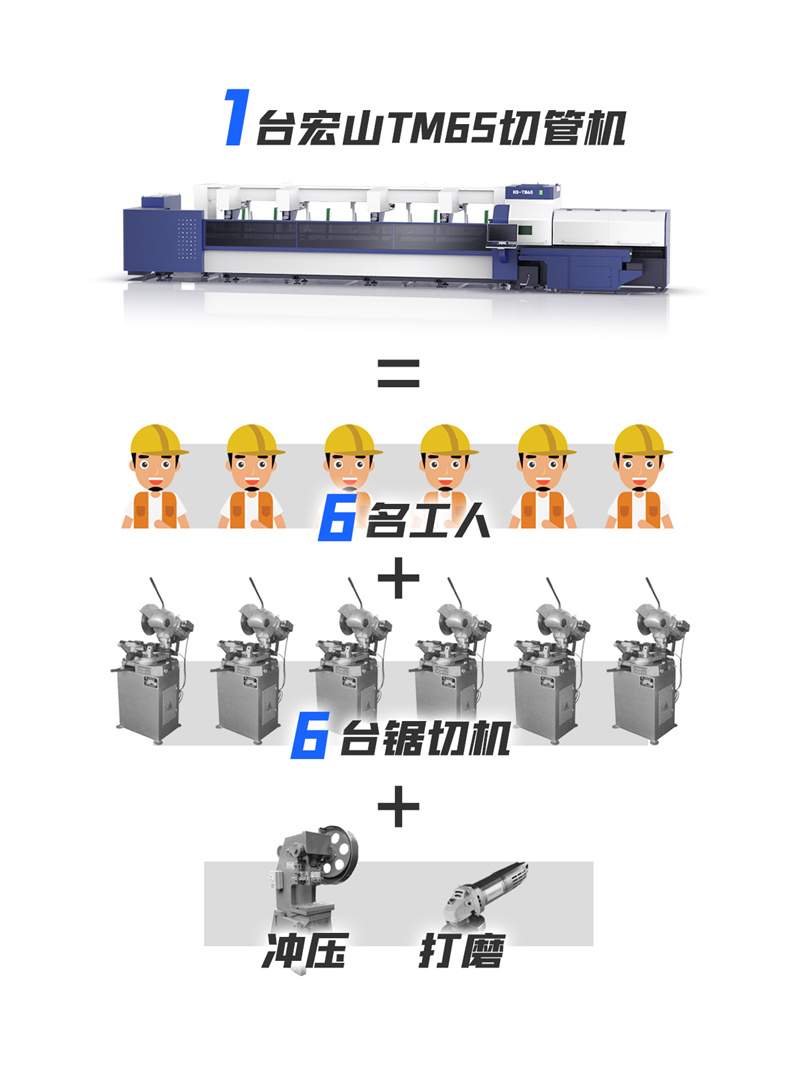 1台宏山TM65切管机

HS-TM65

=

6名工人

+

6台锯切机

+

冲压 打磨